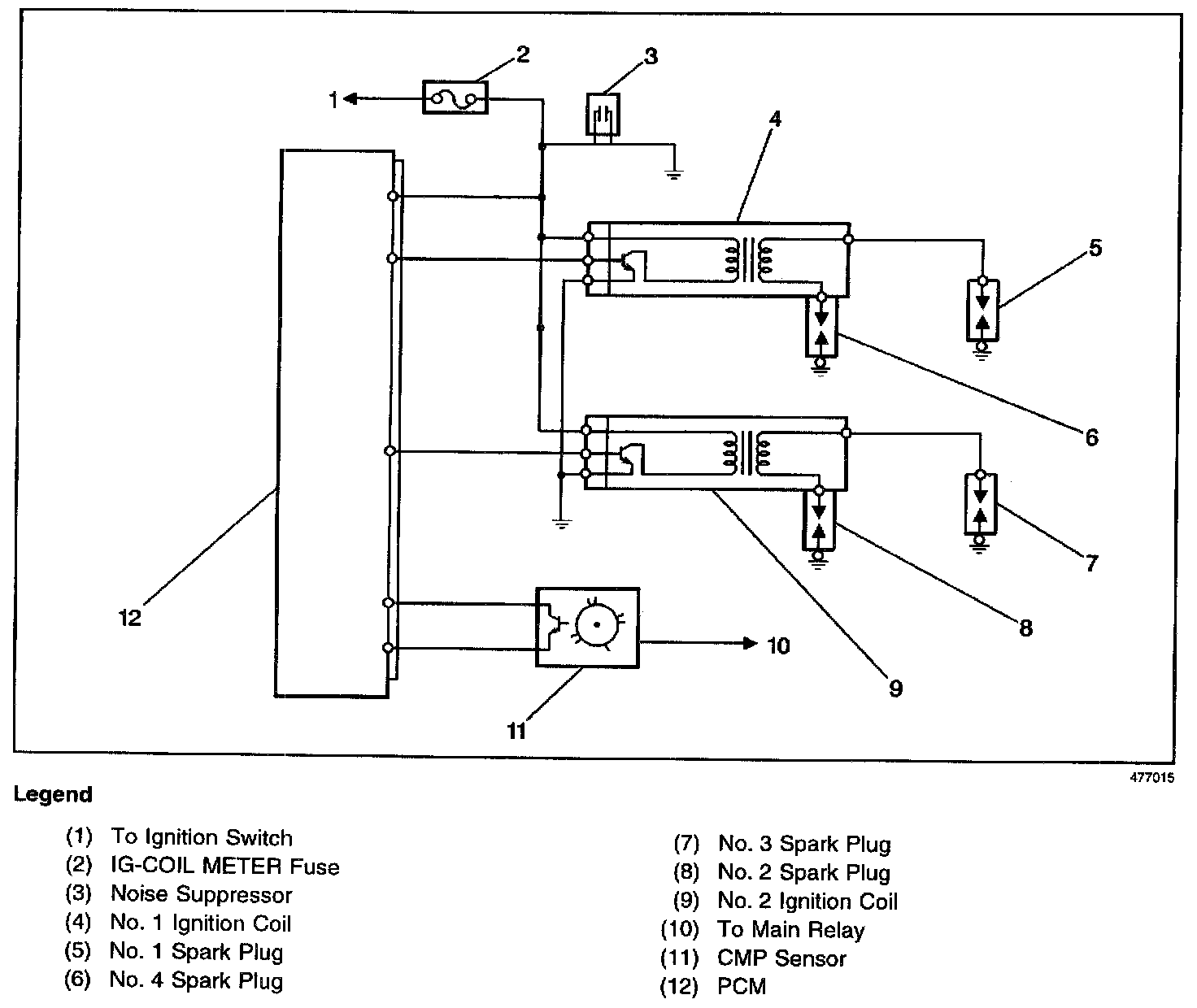 2
3
1
4
5
6
7
8
9
10
11
12

477015

Legend

(1) To Ignition Switch
(2) IG-COIL METER Fuse
(3) Noise Suppressor
(4) No. 1 Ignition Coil
(5) No. 1 Spark Plug
(6) No. 4 Spark Plug

(7) No. 3 Spark Plug
(8) No. 2 Spark Plug
(9) No. 2 Ignition Coil
(10) To Main Relay
(11) CMP Sensor
(12) PCM