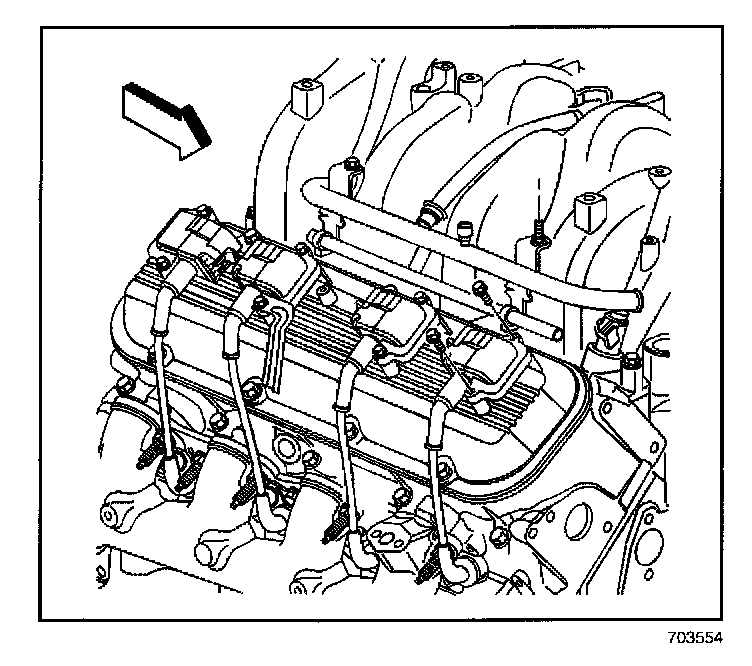 703554