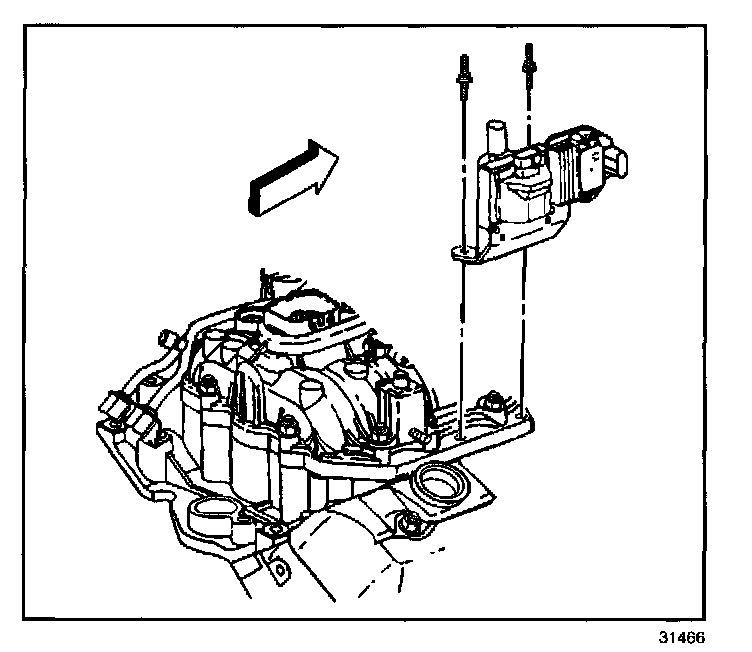 31466