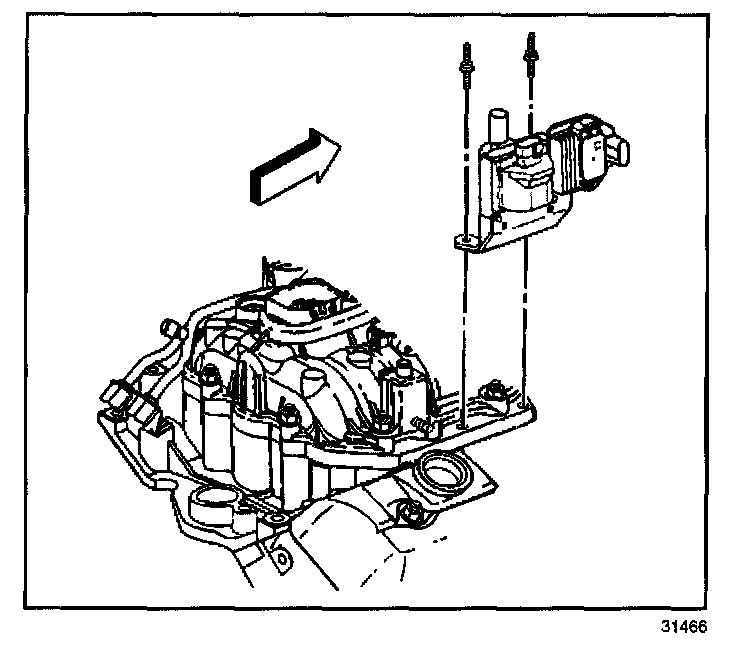 31466