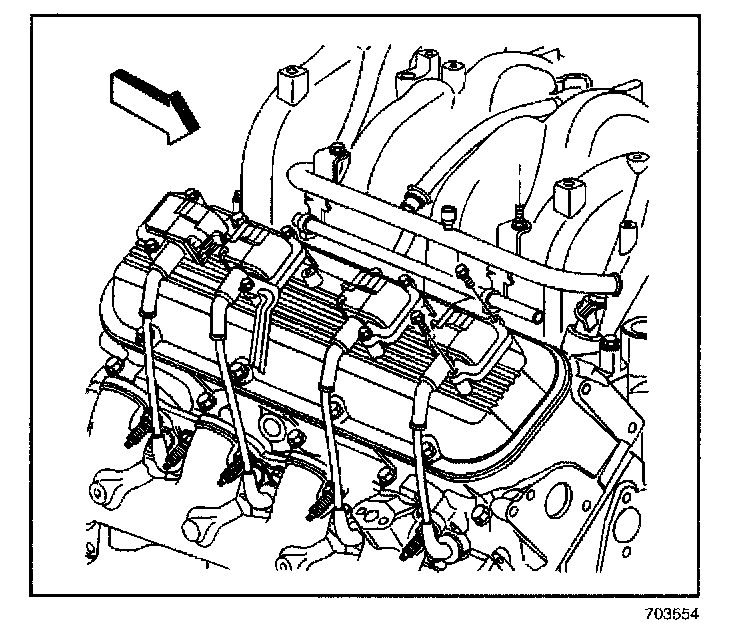 703554