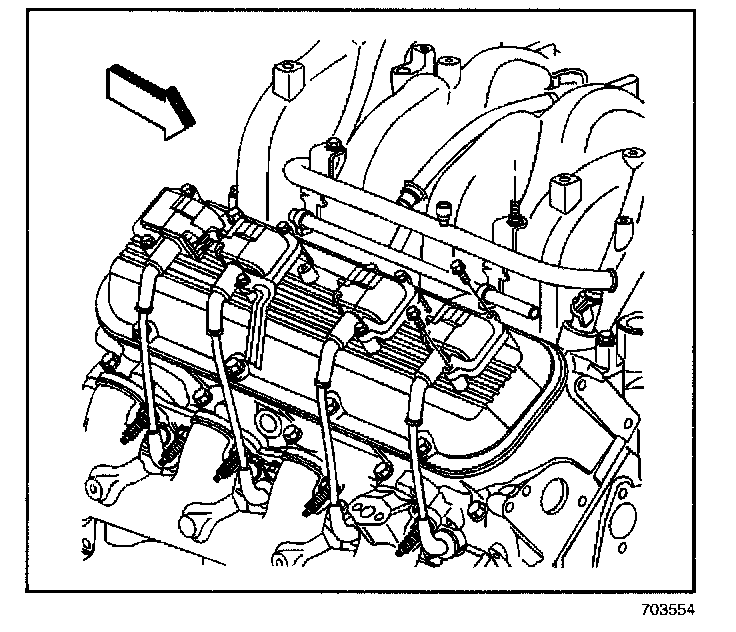 703554