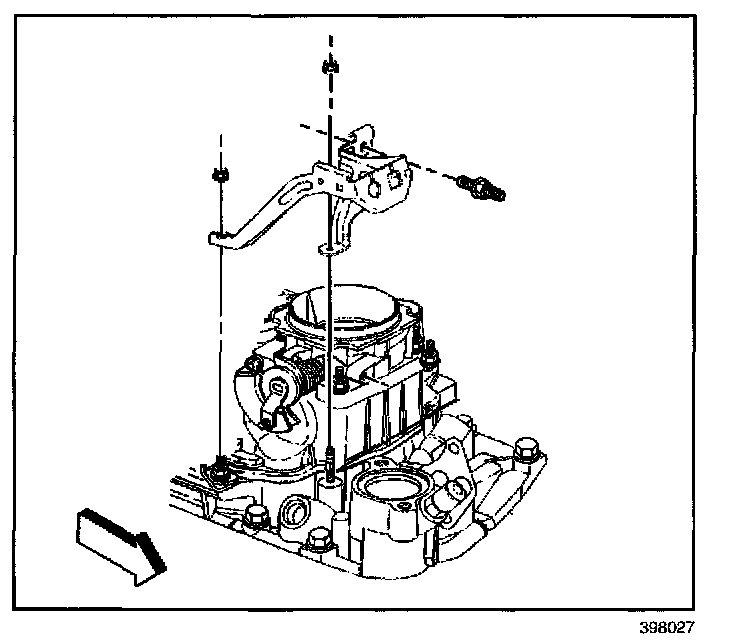 398027