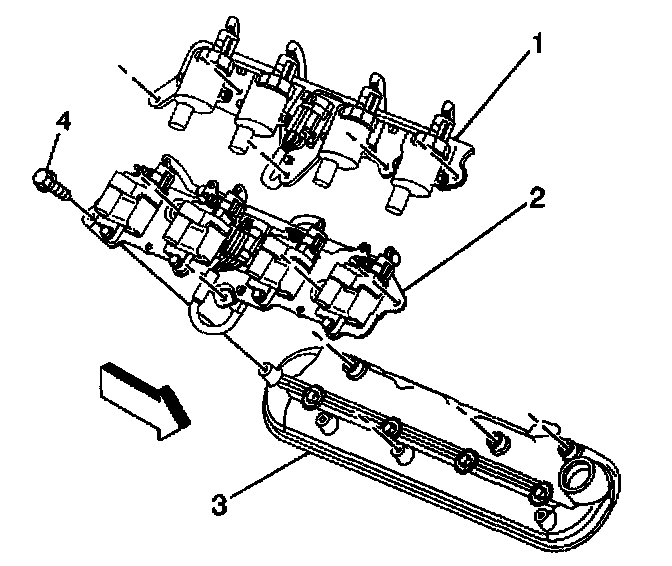 1
4
2
3