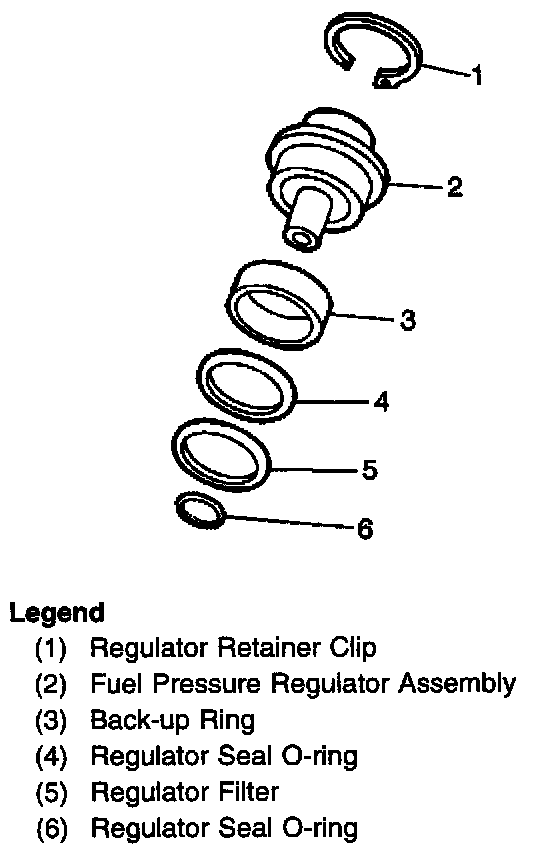 1

2

3

4

5

6

Legend
(1) Regulator Retainer Clip
(2) Fuel Pressure Regulator Assembly
(3) Back-up Ring
(4) Regulator Seal O-ring
(5) Regulator Filter
(6) Regulator Seal O-ring