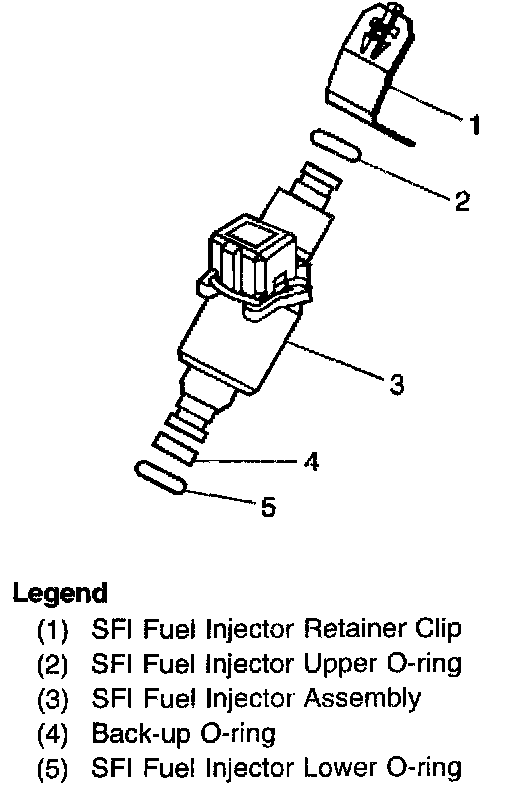 1
2
3
4
5

Legend
(1) SFI Fuel Injector Retainer Clip
(2) SFI Fuel Injector Upper O-ring
(3) SFI Fuel Injector Assembly
(4) Back-up O-ring
(5) SFI Fuel Injector Lower O-ring