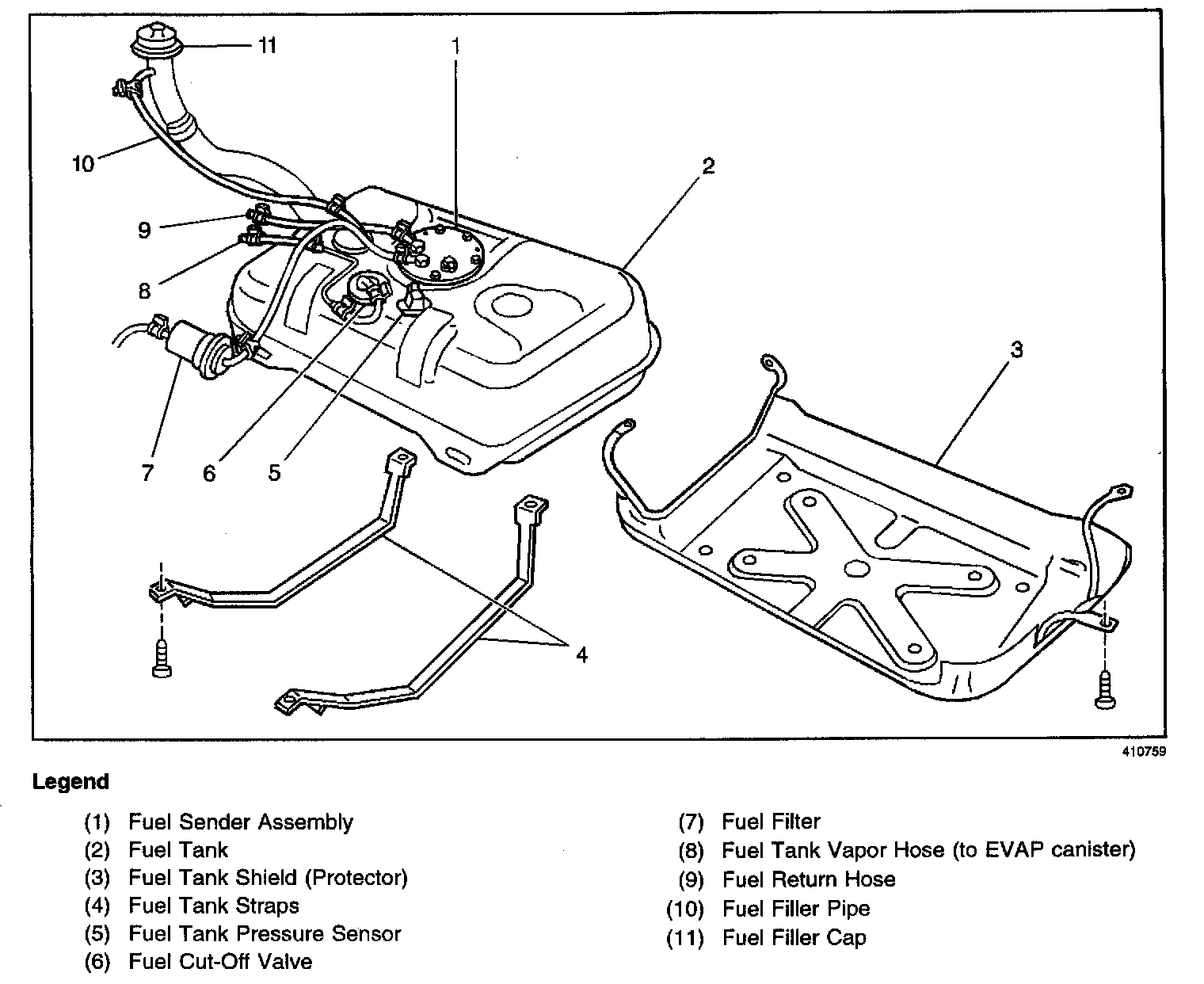 11
1
10
2
9
8
3
7
6
5
4
410759

Legend

(1) Fuel Sender Assembly
(2) Fuel Tank
(3) Fuel Tank Shield (Protector)
(4) Fuel Tank Straps
(5) Fuel Tank Pressure Sensor
(6) Fuel Cut-Off Valve

(7) Fuel Filter
(8) Fuel Tank Vapor Hose (to EVAP canister)
(9) Fuel Return Hose
(10) Fuel Filler Pipe
(11) Fuel Filler Cap