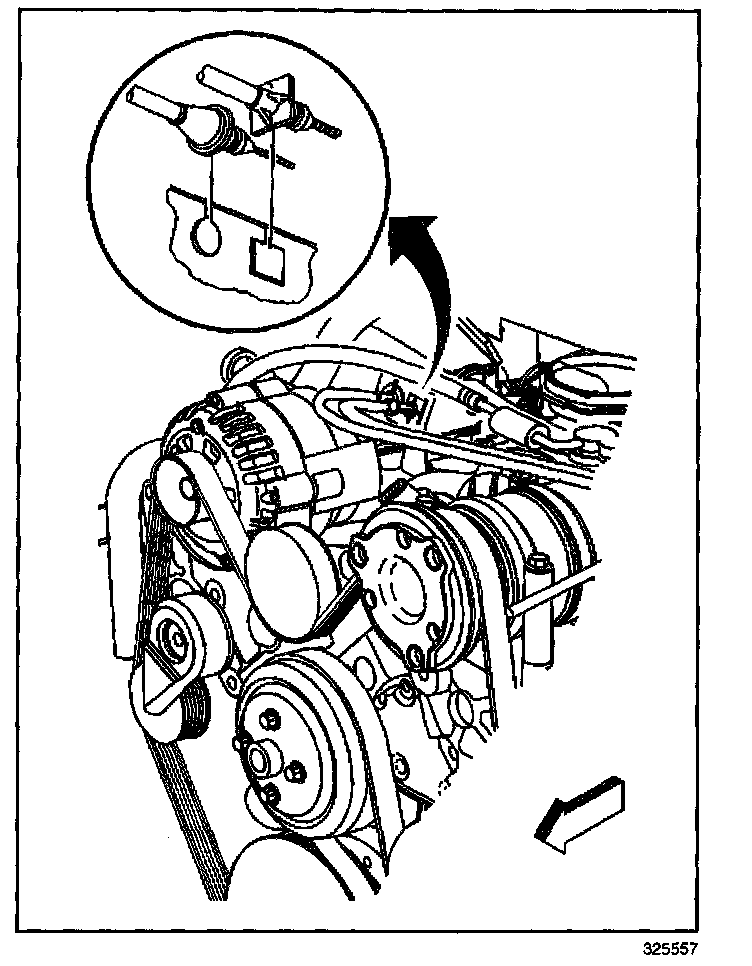 325557