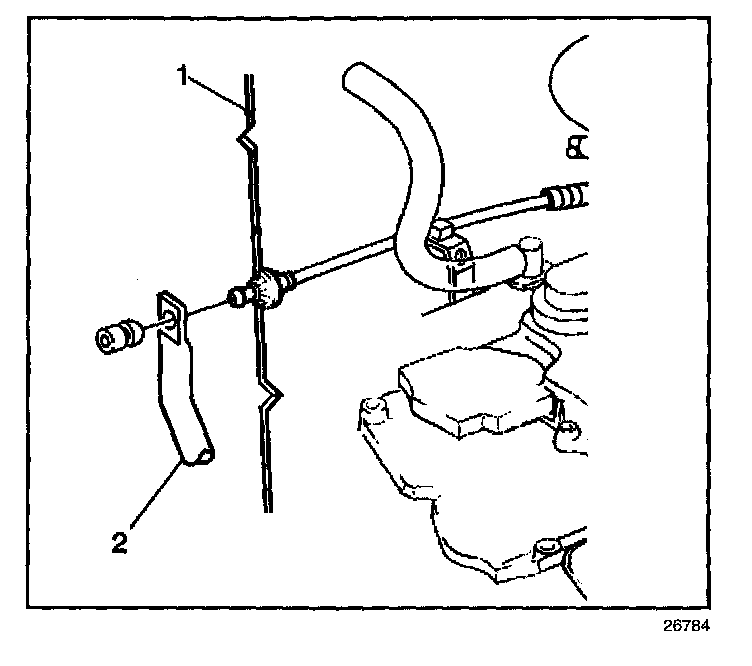 1

2

26784