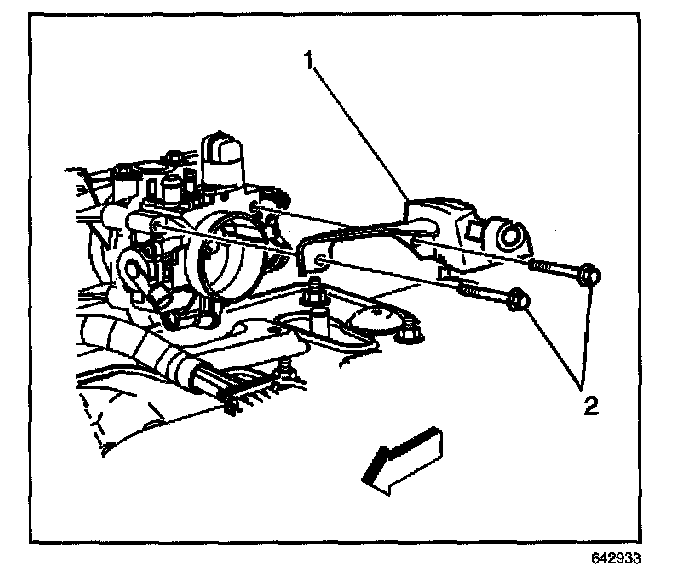 1
2
642933