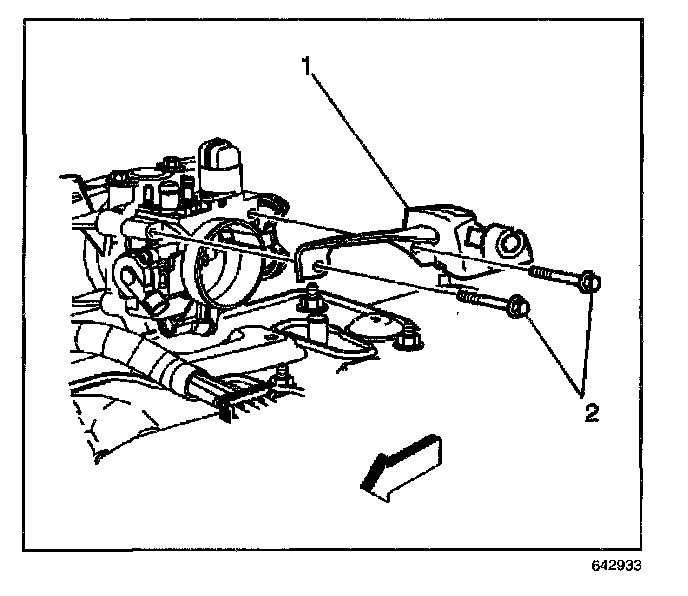 1
2
642933