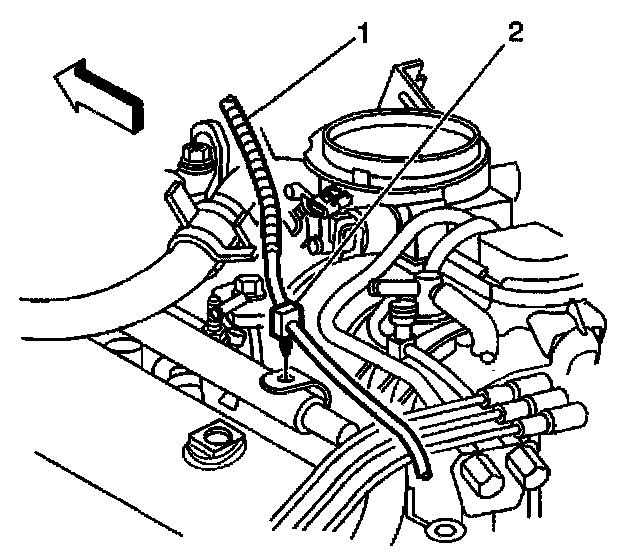 1
2