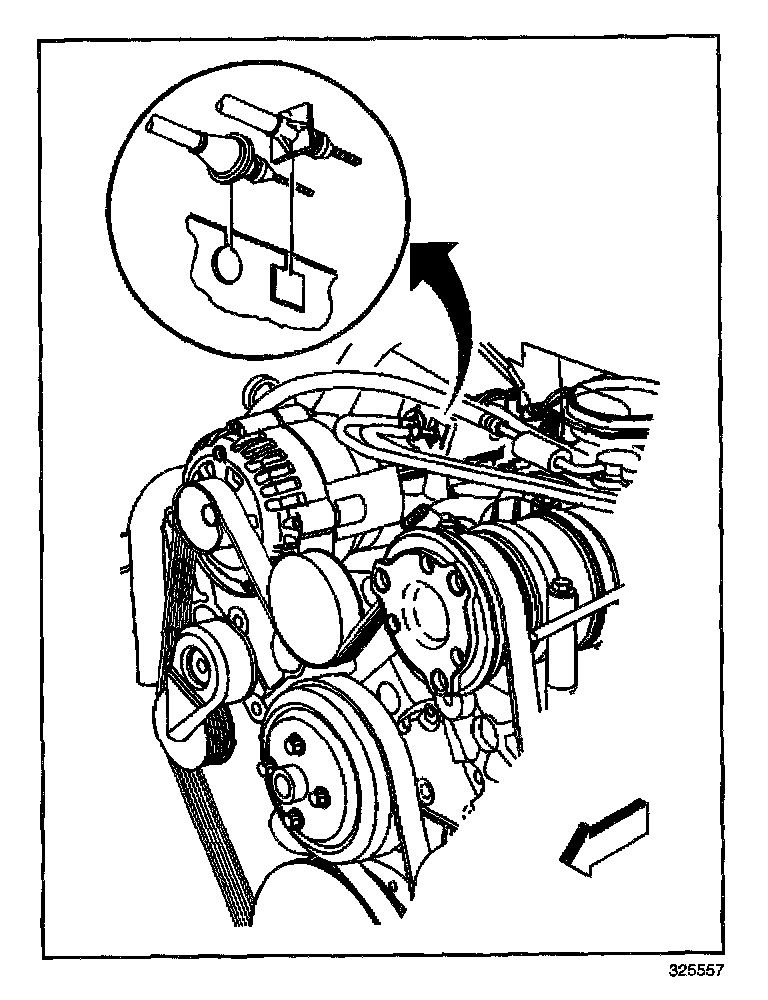 325557