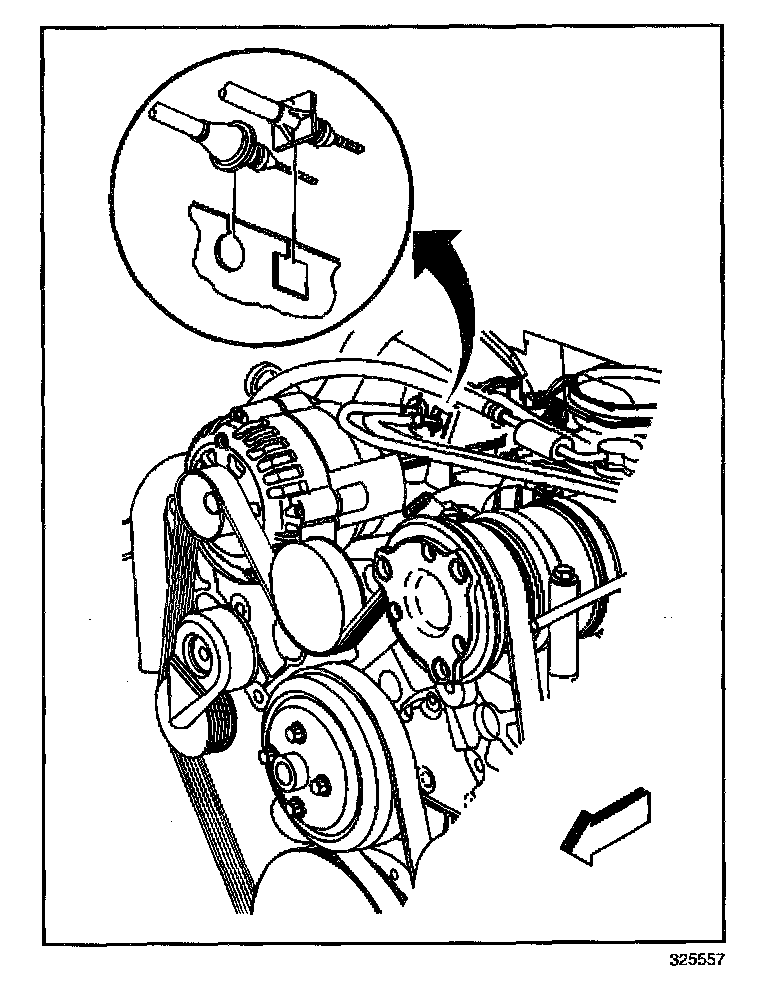 325557