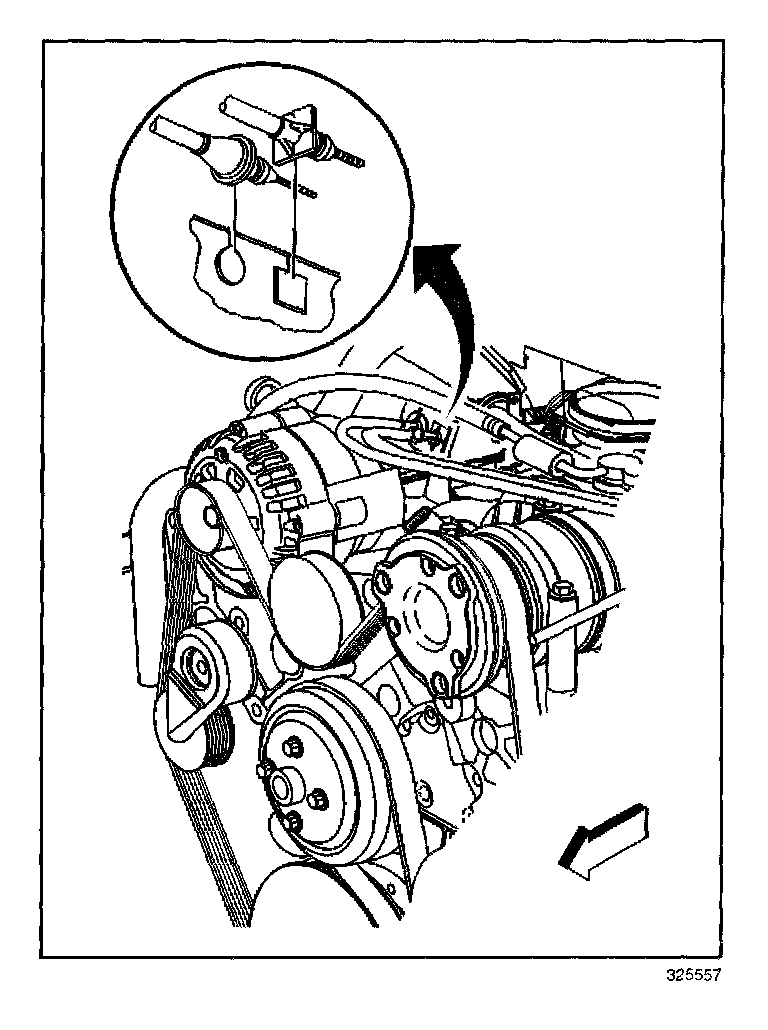 325557