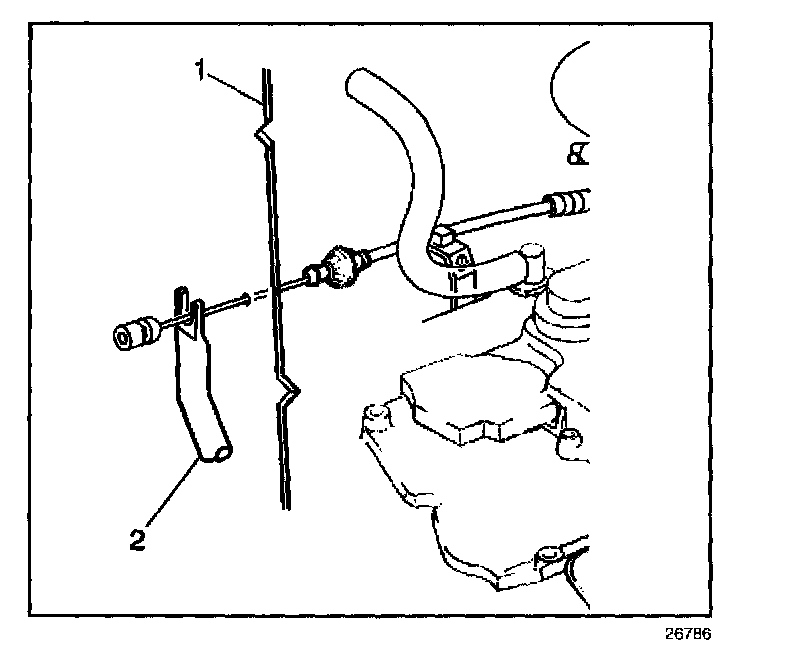 1

2

26786