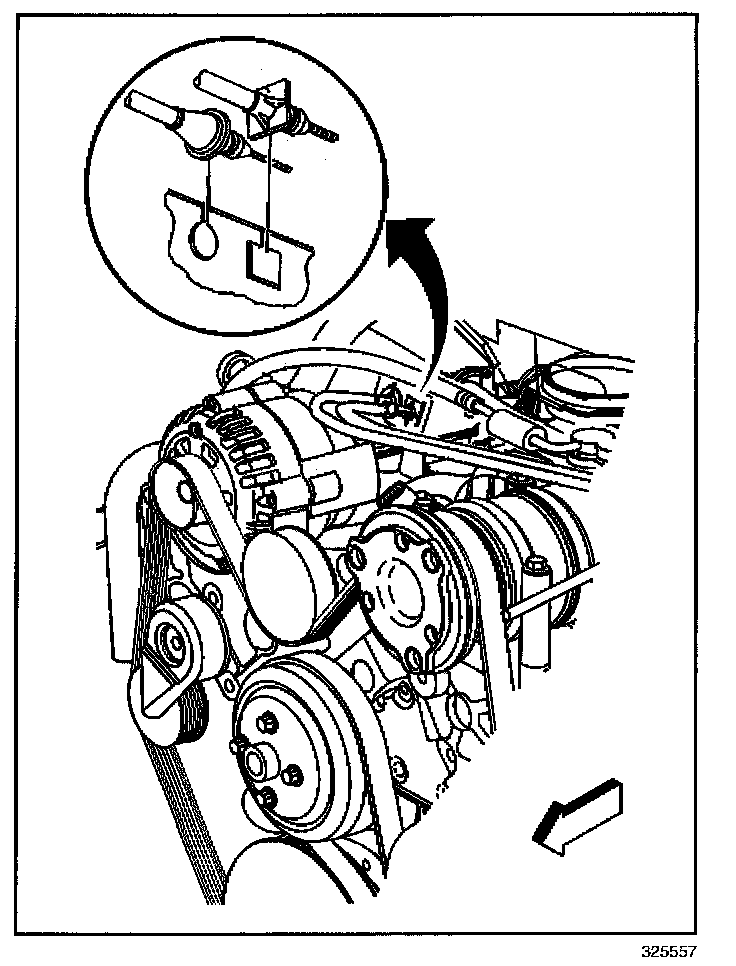 325557