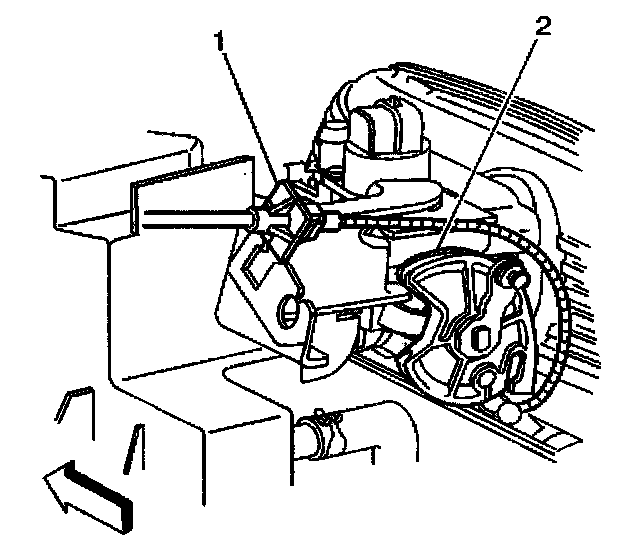 1
2