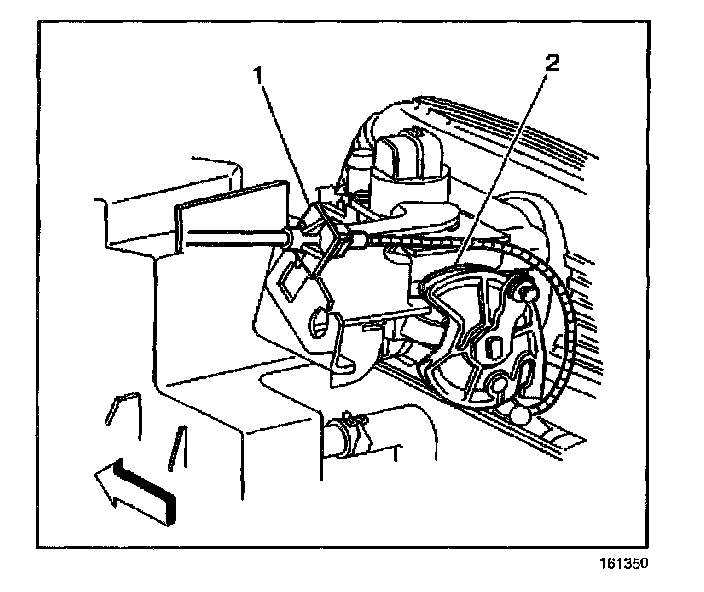 1

2

161350