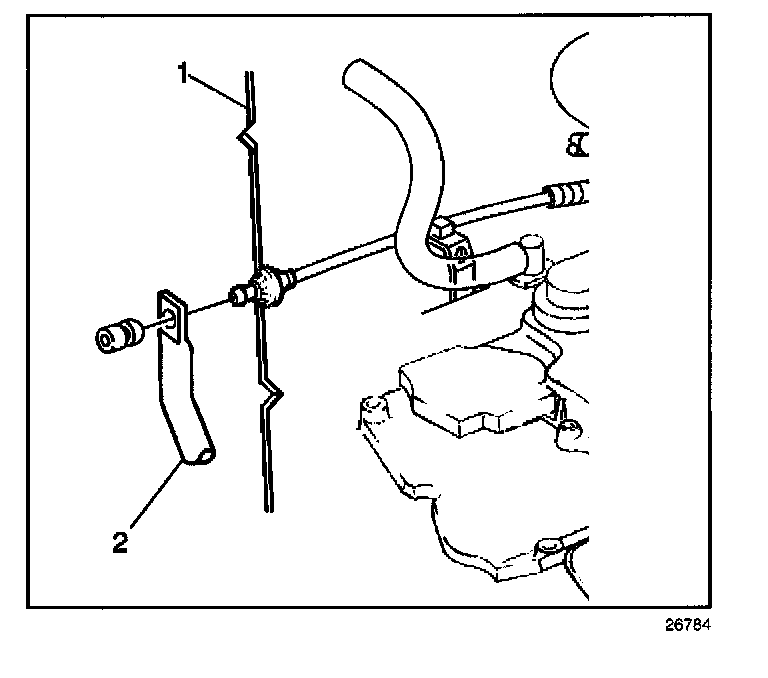 1
2
26784