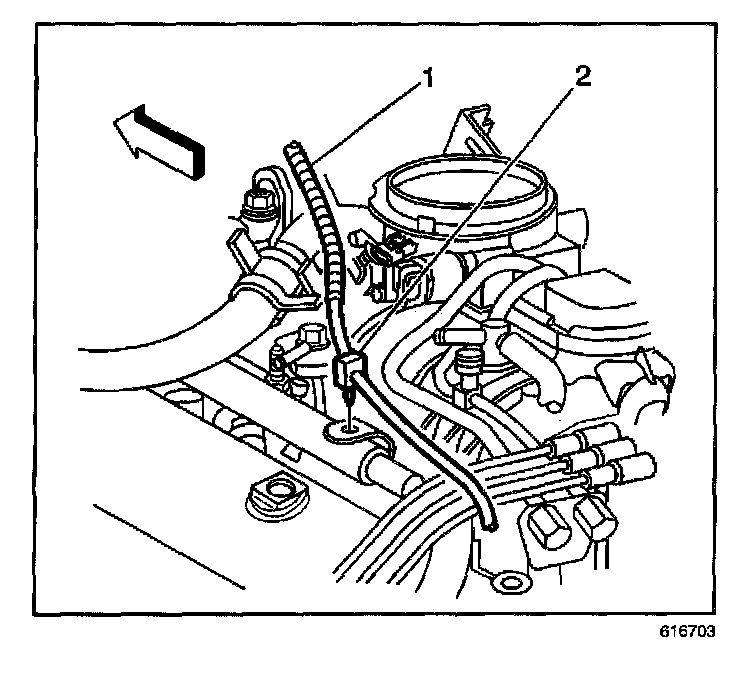 1
2
616703