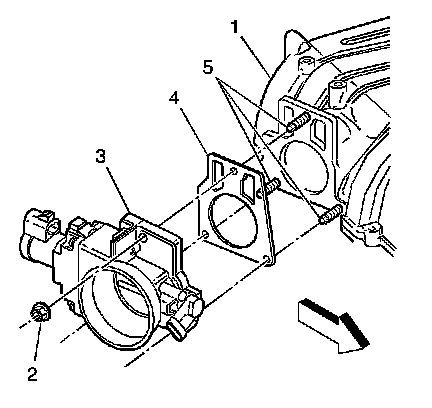 1
5
4
3
2