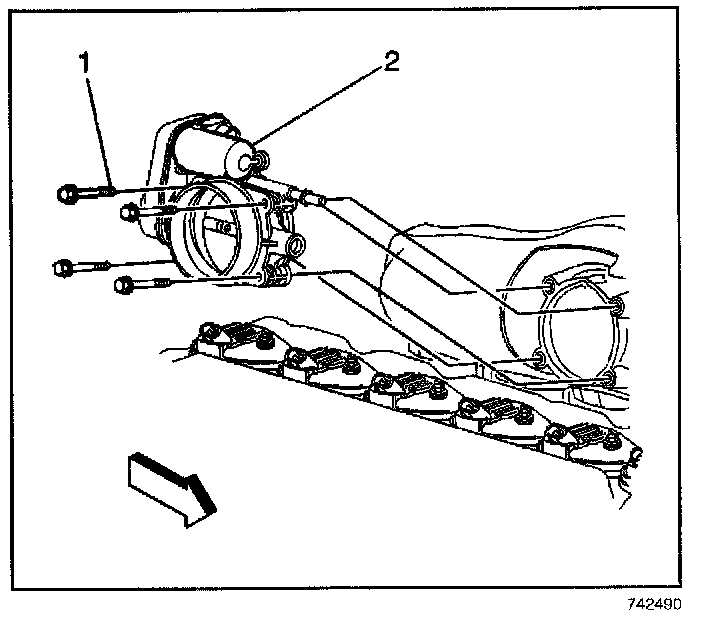 1
2
742490