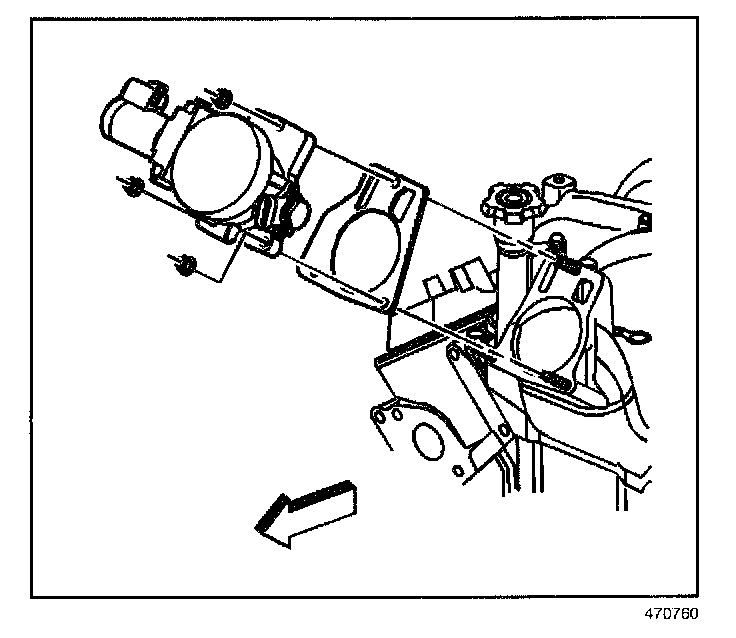 470760