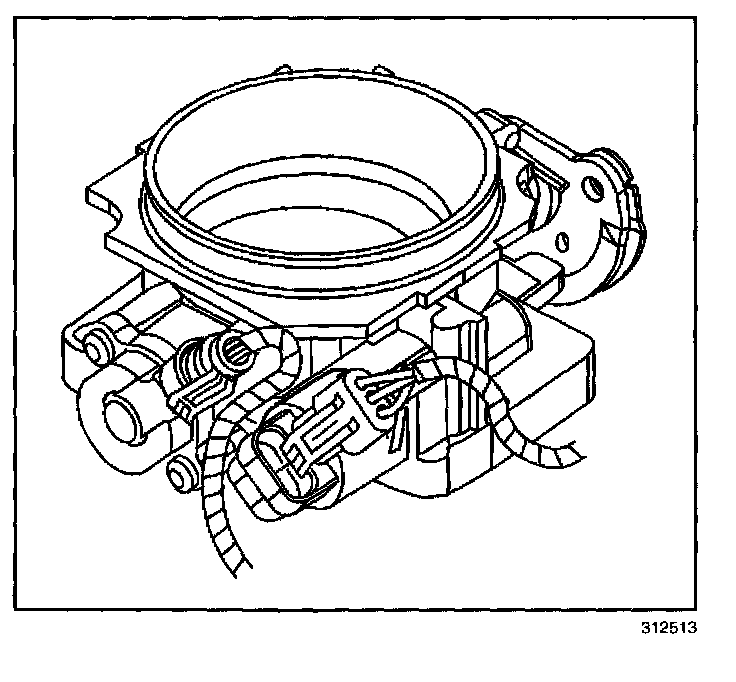 312513