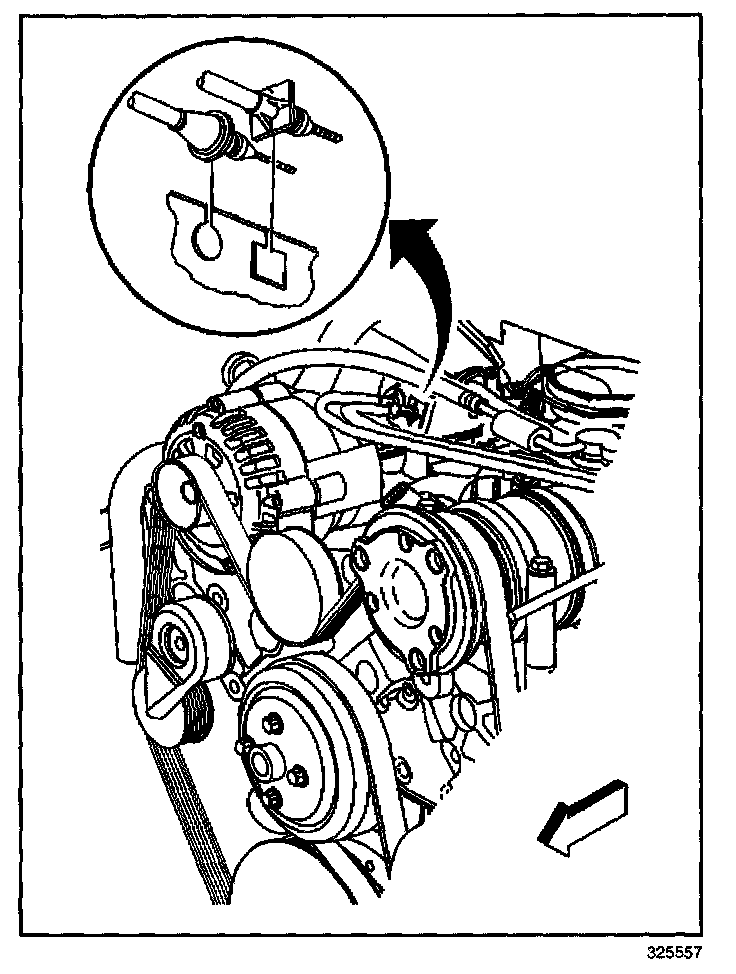 325557