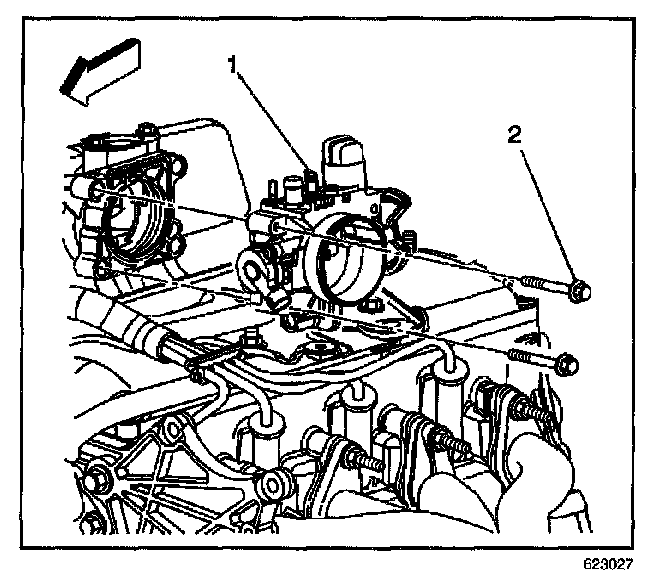 1

2

623027