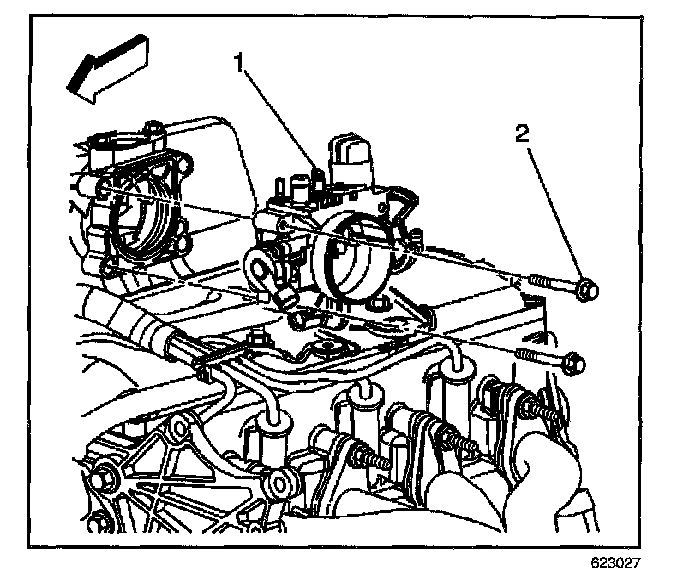 1

2

623027