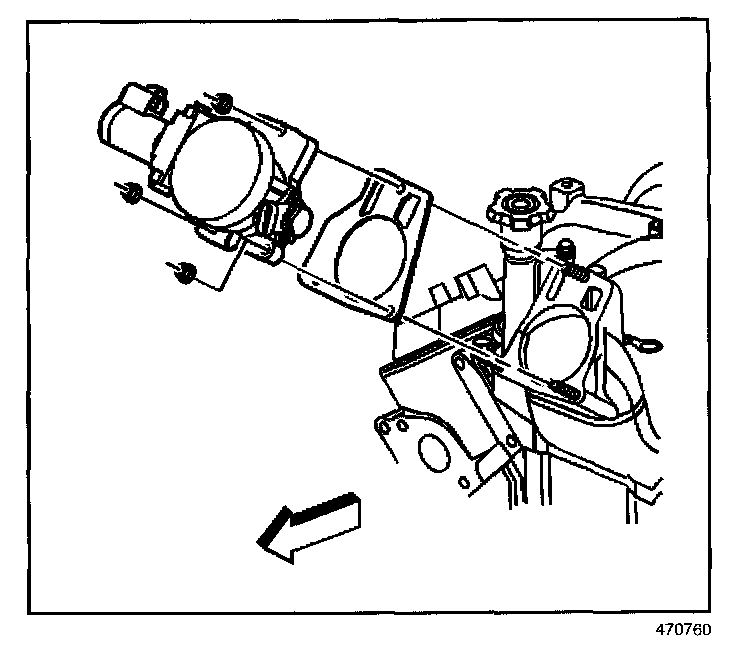 470760