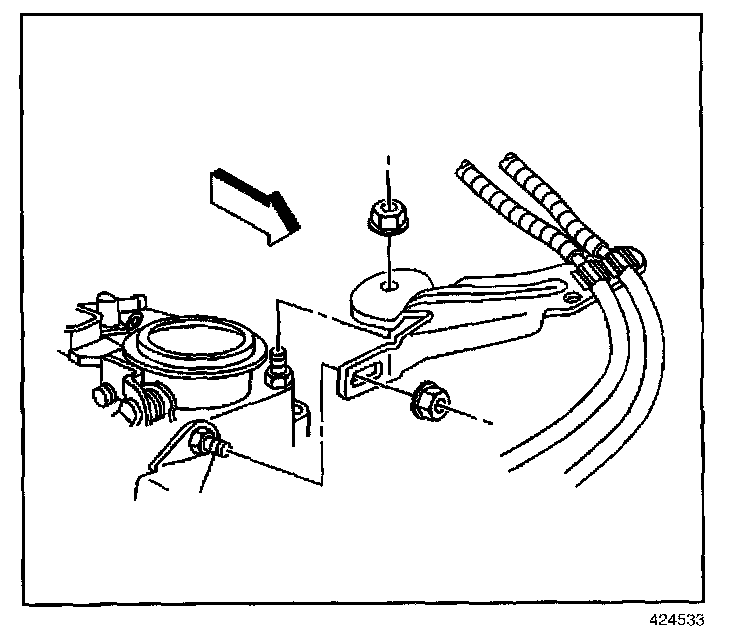 424533