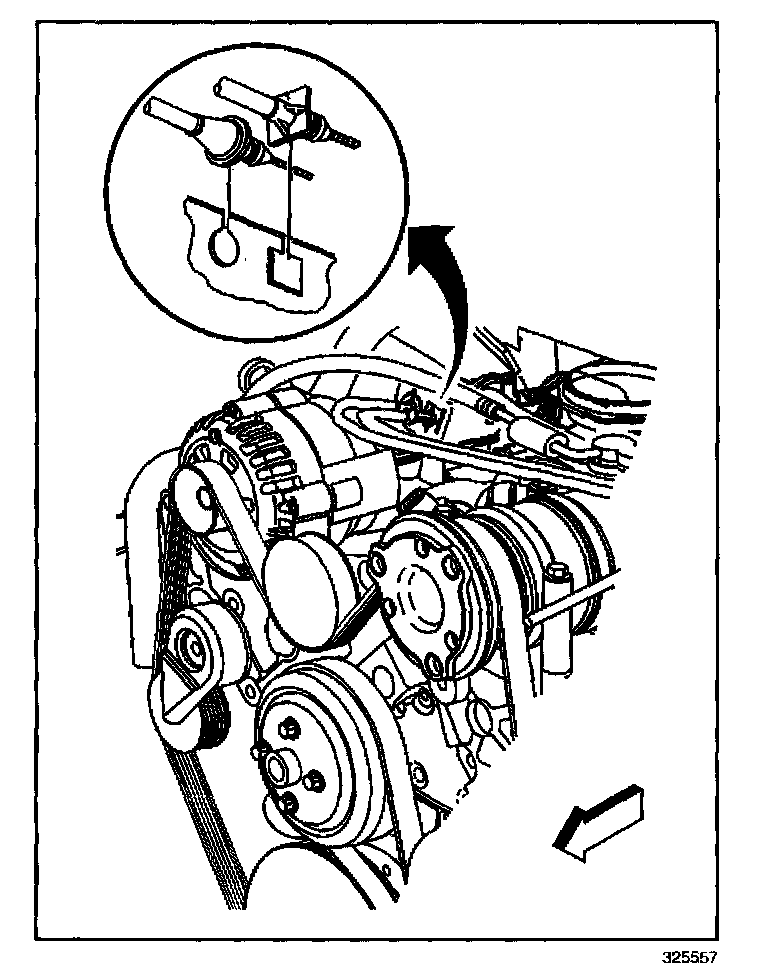 325557