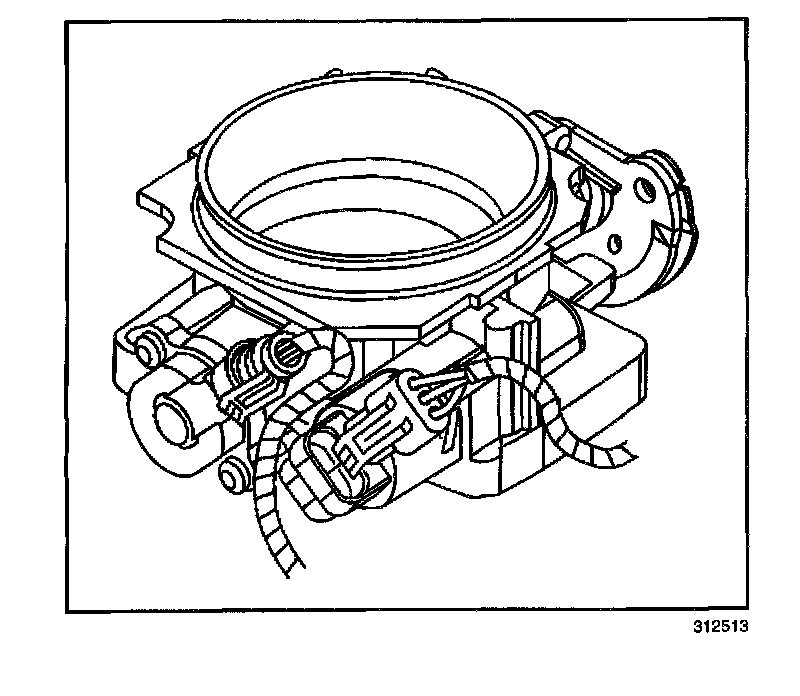 312513