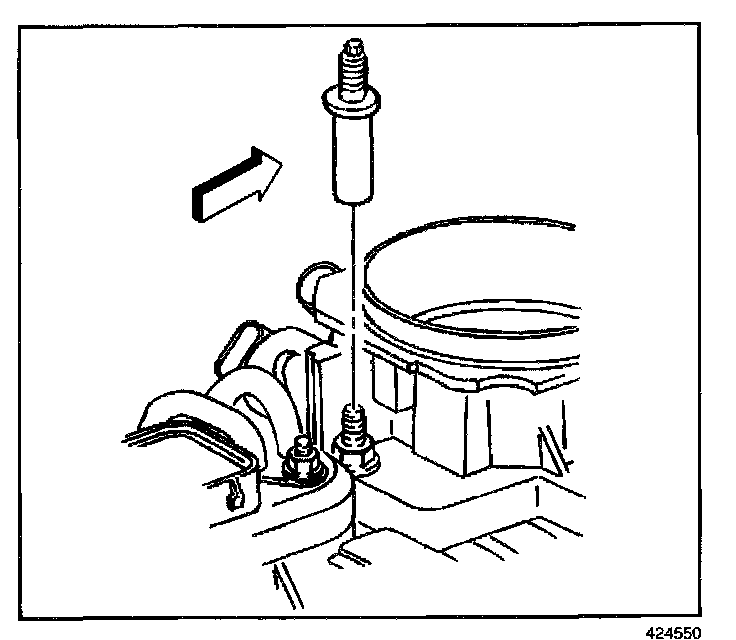 424550