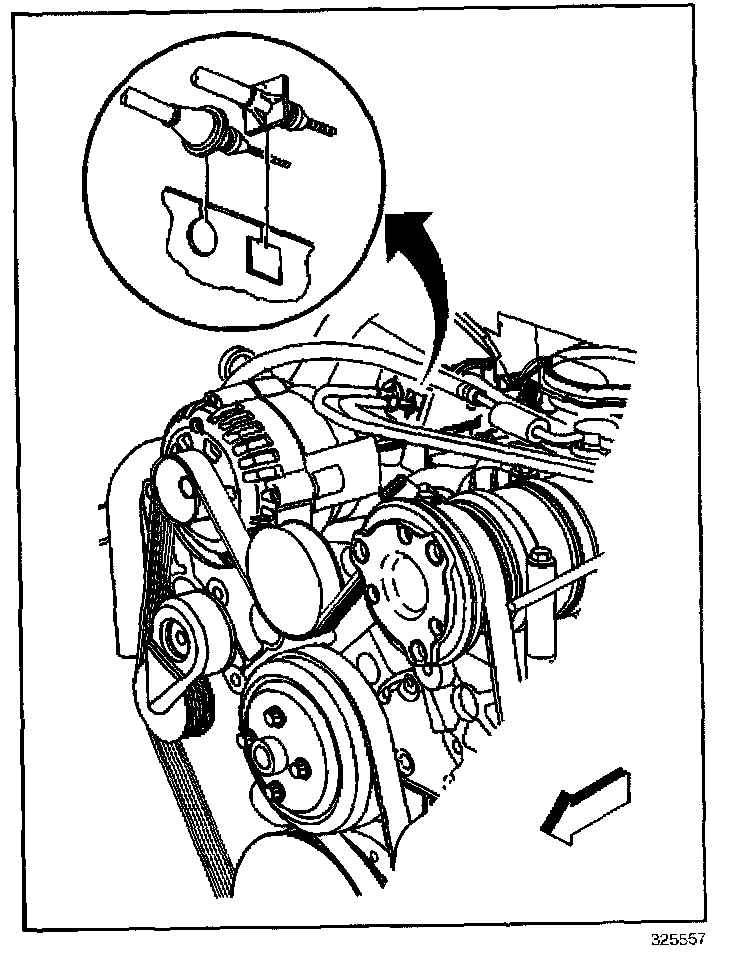 325557