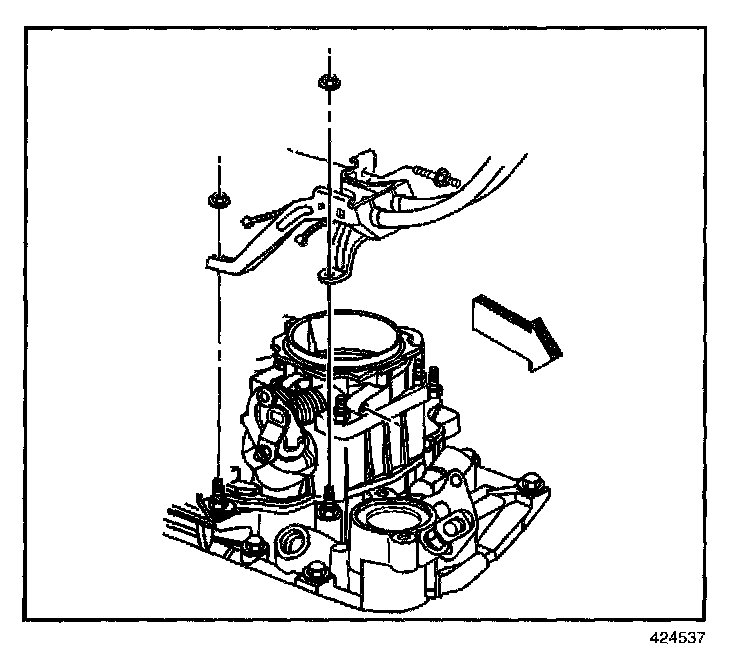 424537