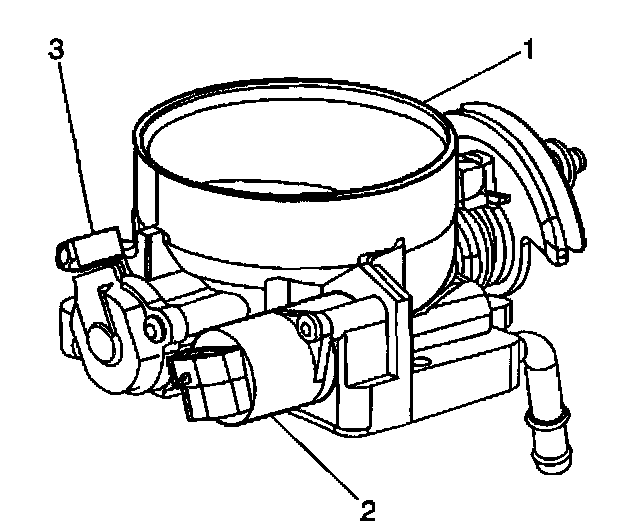 3
1
2