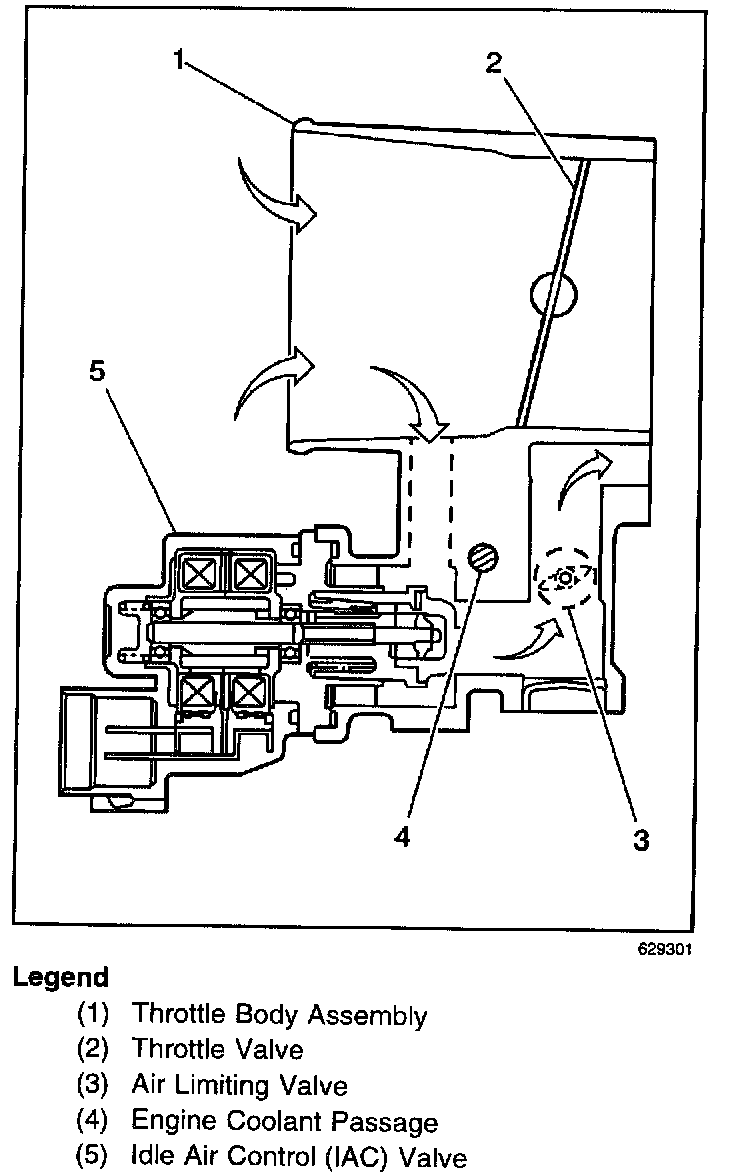 1
2
5
4
3
629301

Legend
(1) Throttle Body Assembly
(2) Throttle Valve
(3) Air Limiting Valve
(4) Engine Coolant Passage
(5) Idle Air Control (IAC) Valve