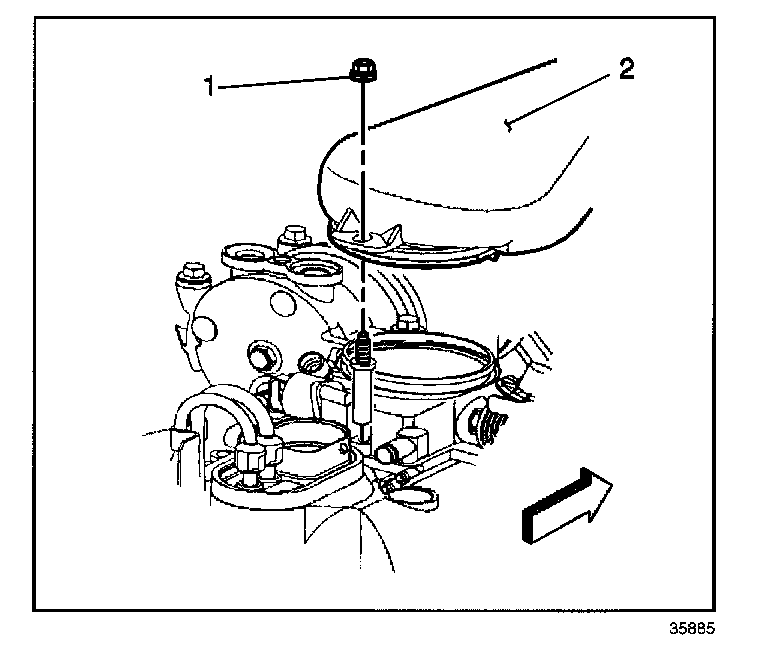 1
2
35885