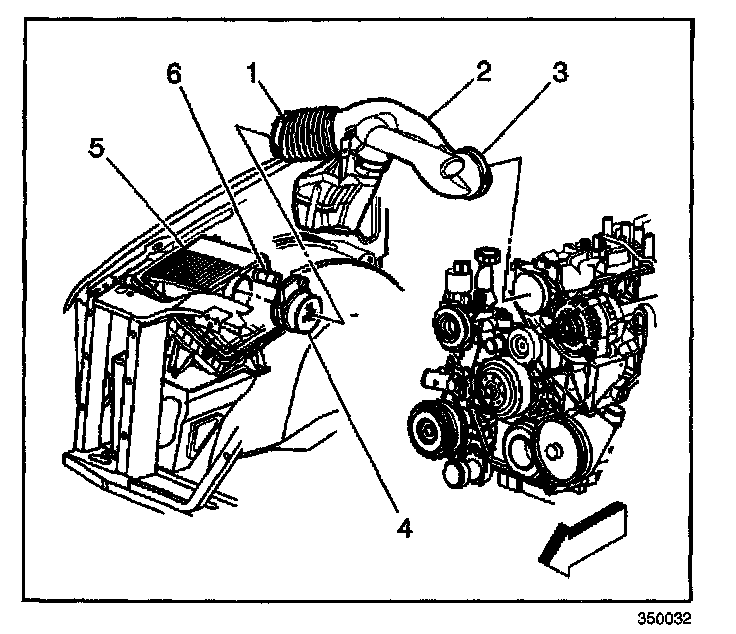 6
1
2
3
5
4
350032