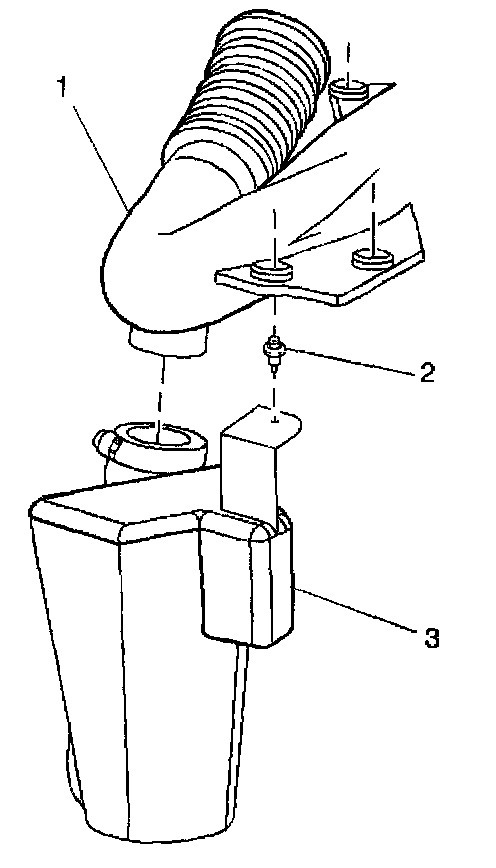 1
2
3