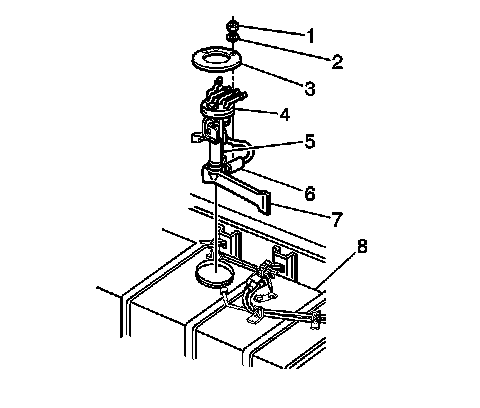 1
2
3
4
5
6
7
8