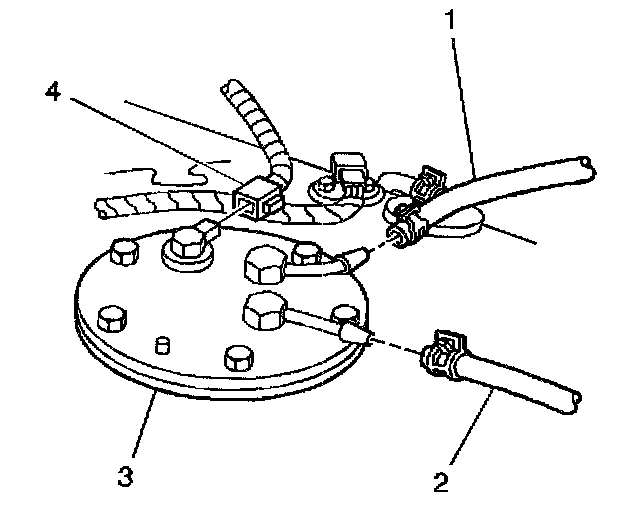 1
4
3
2