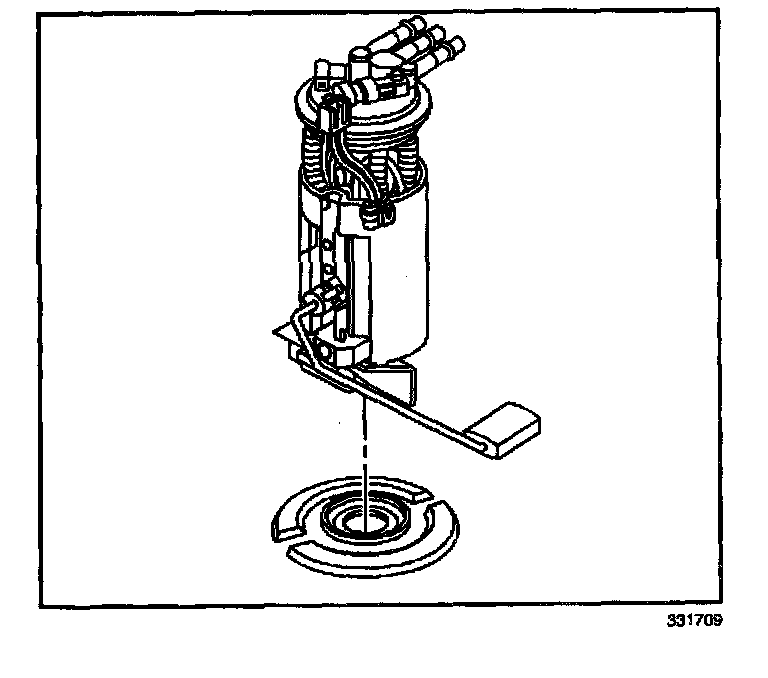 331709