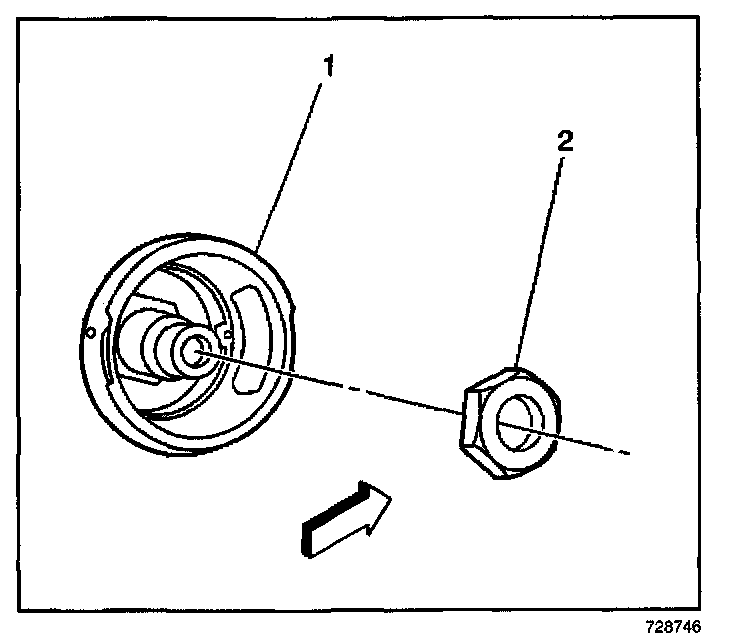 1

2

728746