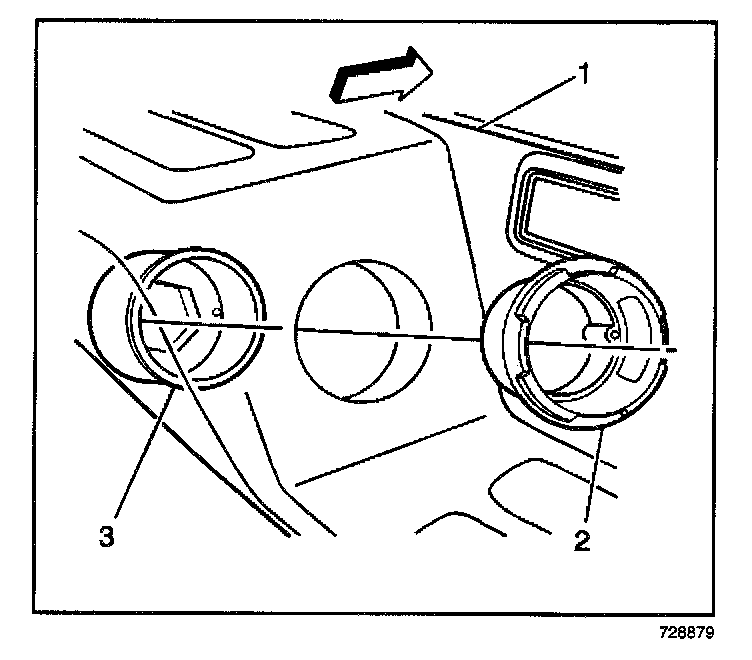 1
3
2
728879