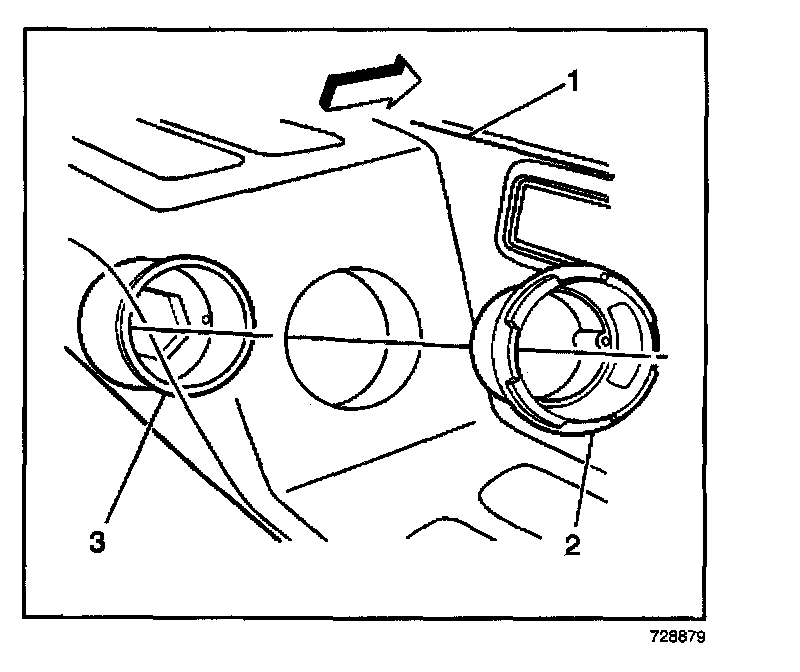 1
3
2
728879